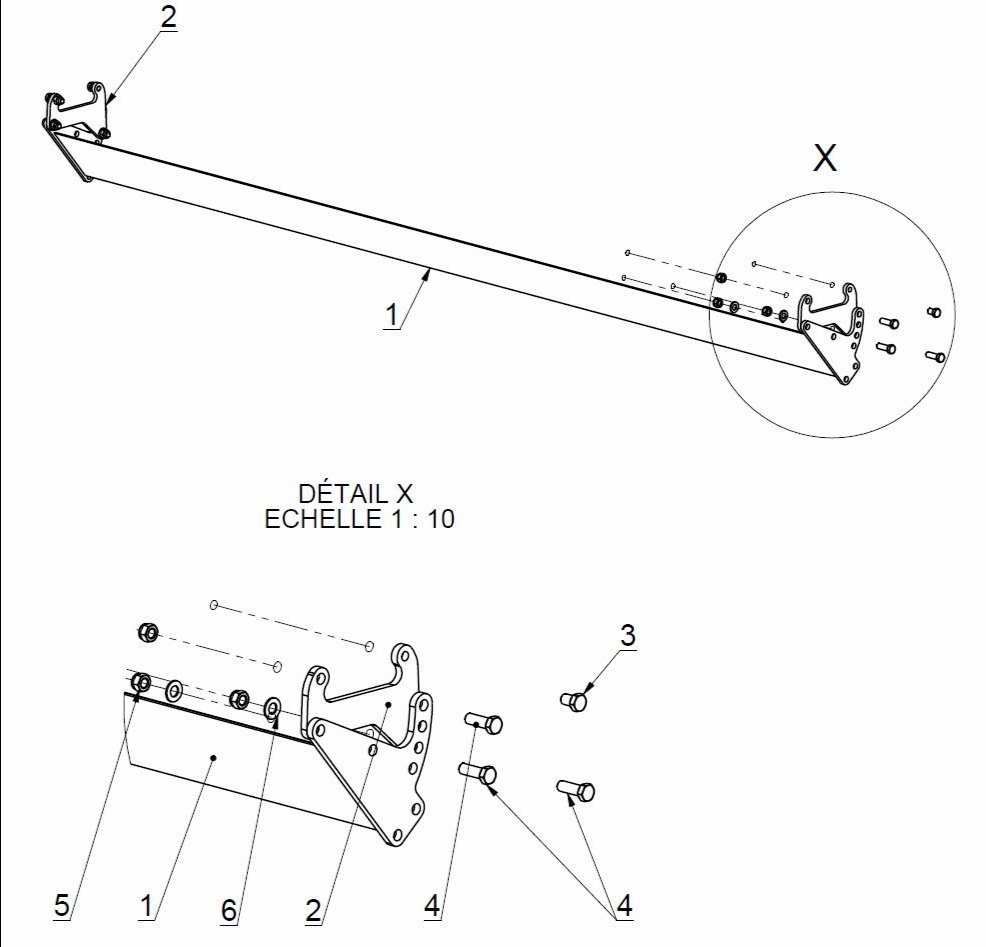 2

X

1

DÉTAIL X
ECHELLE 1 : 10

3

5 1 6 2 4 4