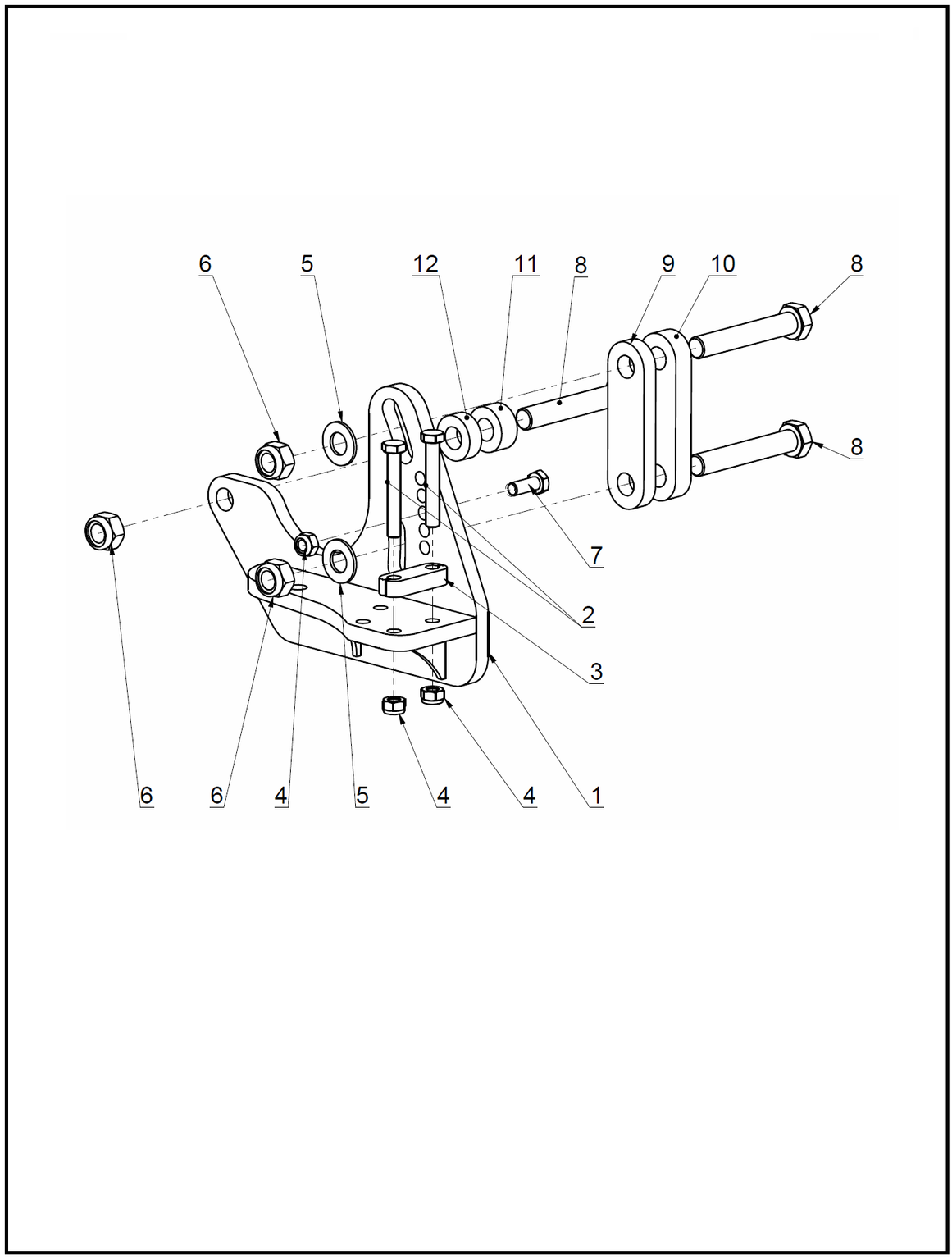 6
5
12
11
8
9
10
8
8
7
2
3
6
6
4
5
4
4
1