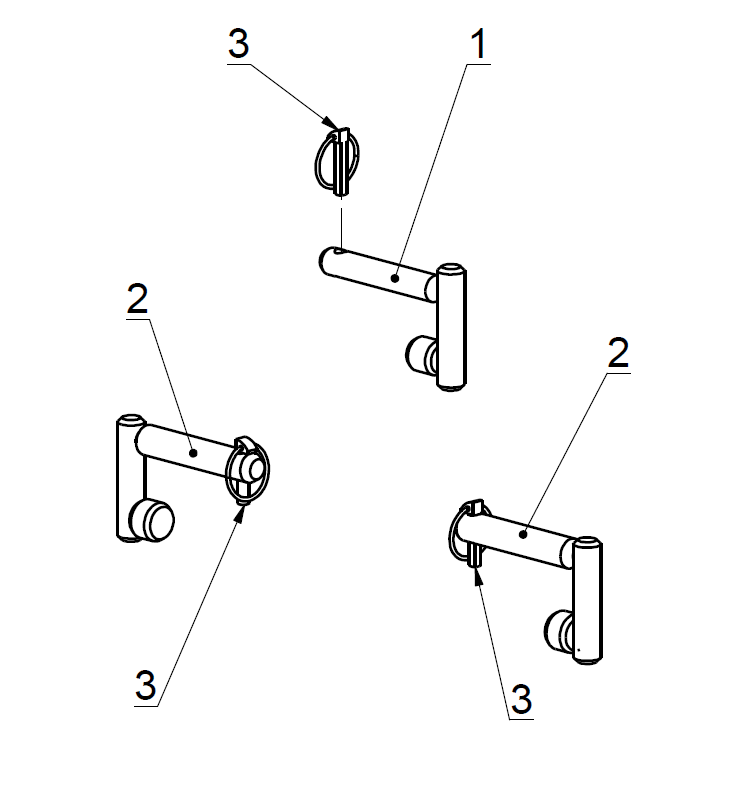 3
1
2
2
3
3