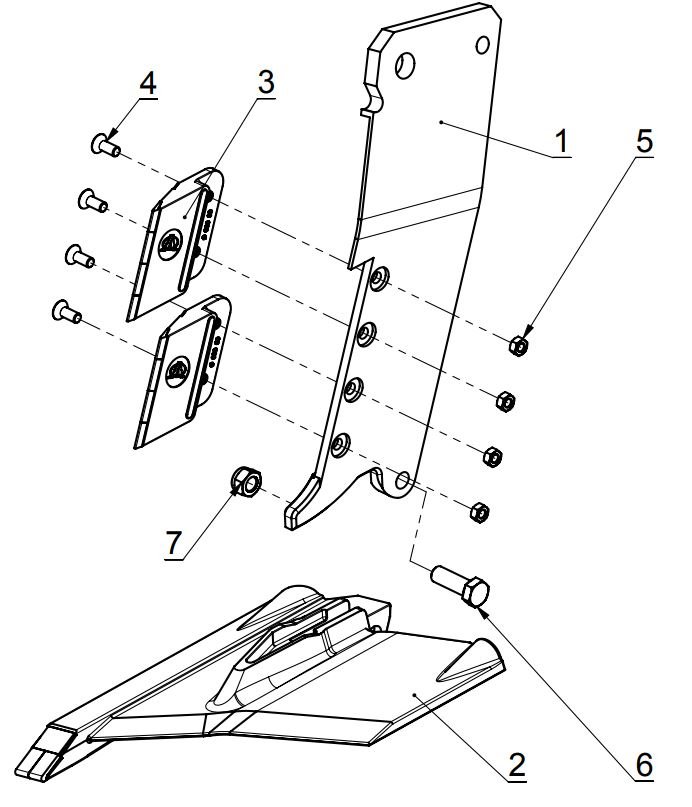 4
3
1
5
7
2
6