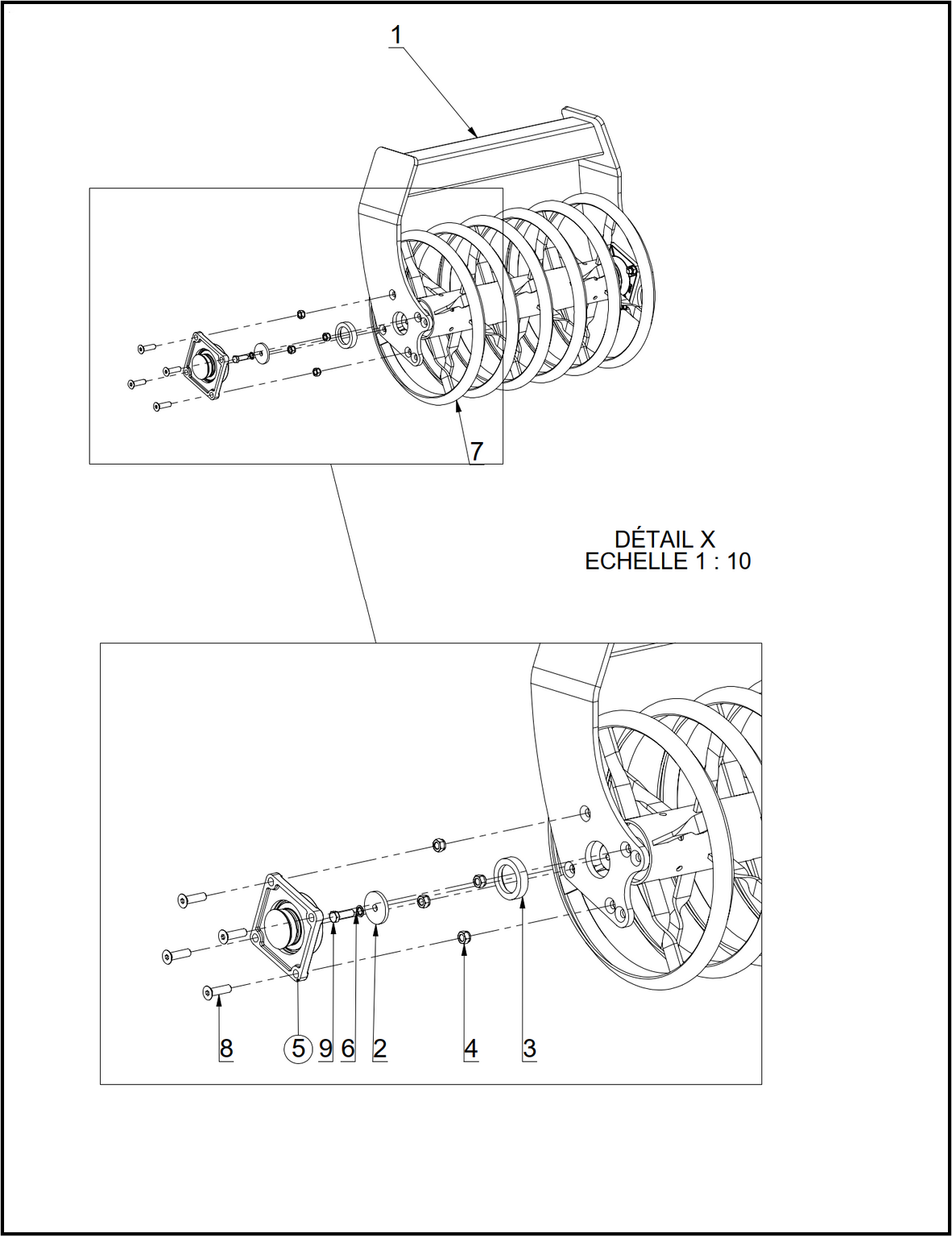 1

7

DÉTAIL X
ECHELLE 1 : 10

8

5

9

6

2

4

3