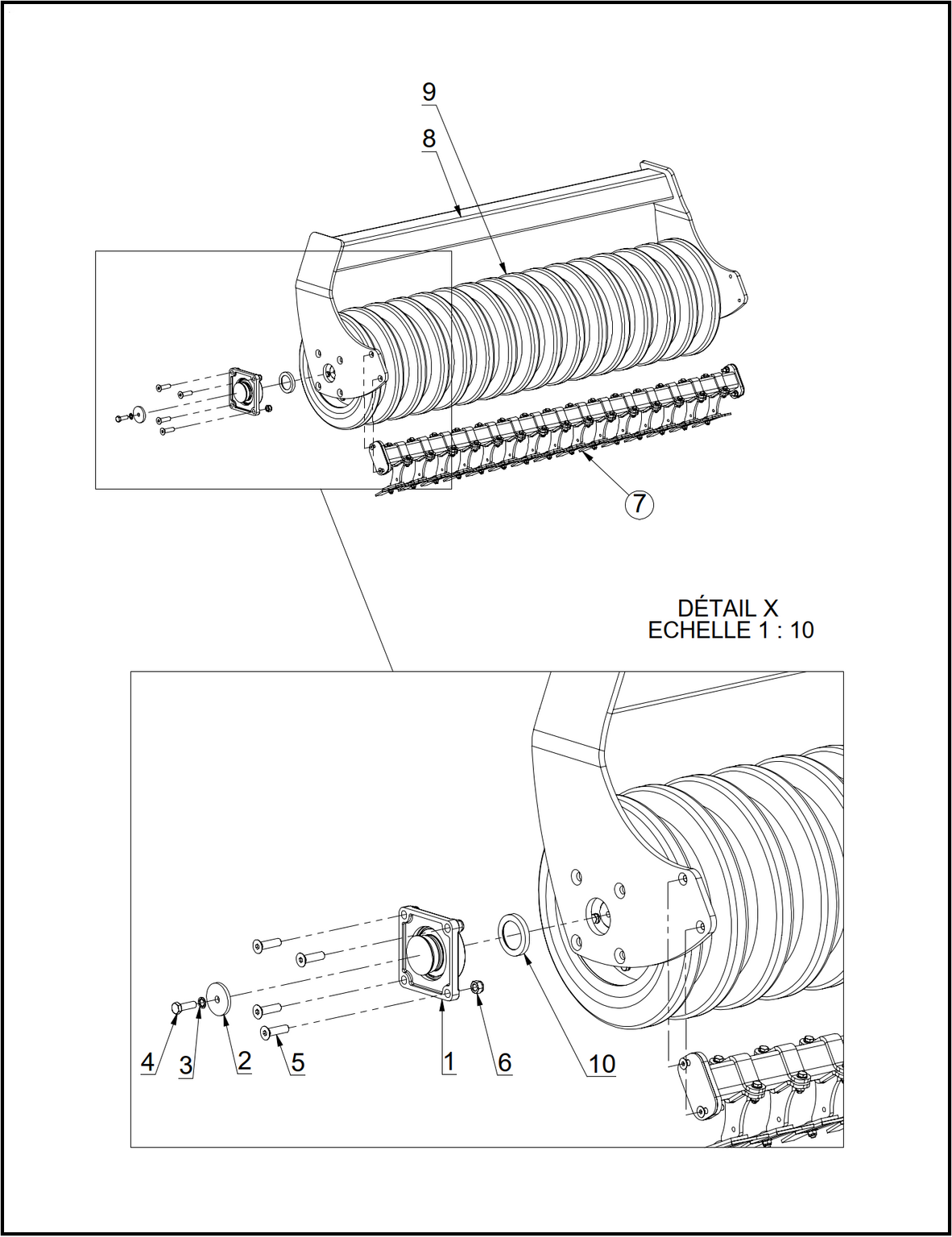 9
8
7
DÉTAIL X
ECHELLE 1 : 10
4
3
2
5
1
6
10