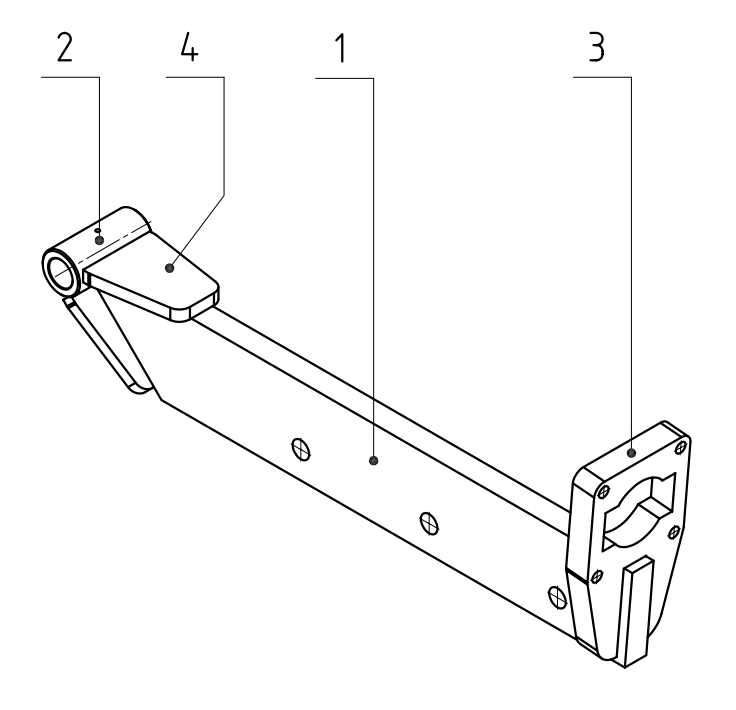 2 4 1 3