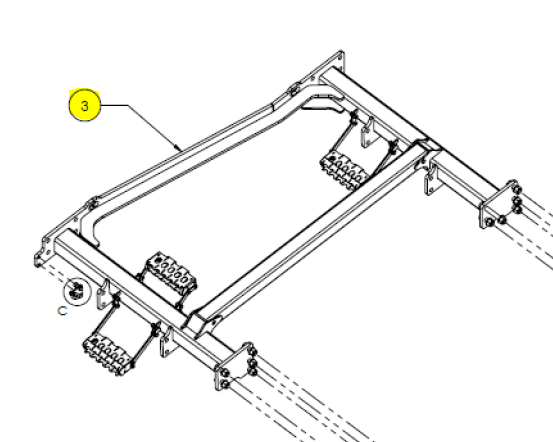 3

C