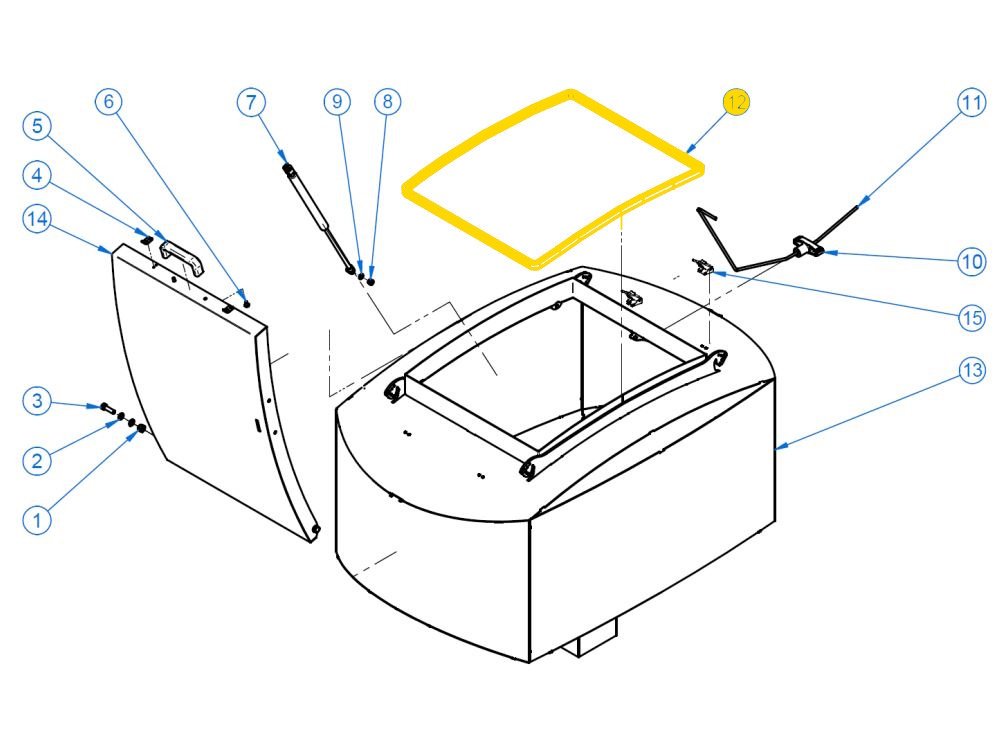 6
7
9
8
12
11
5
4
14
10
15
13
3
2
1