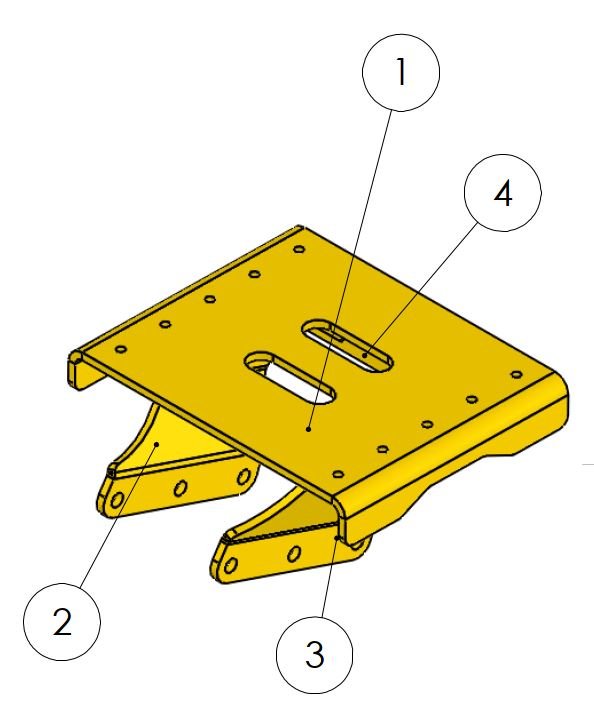 1

4

2

3