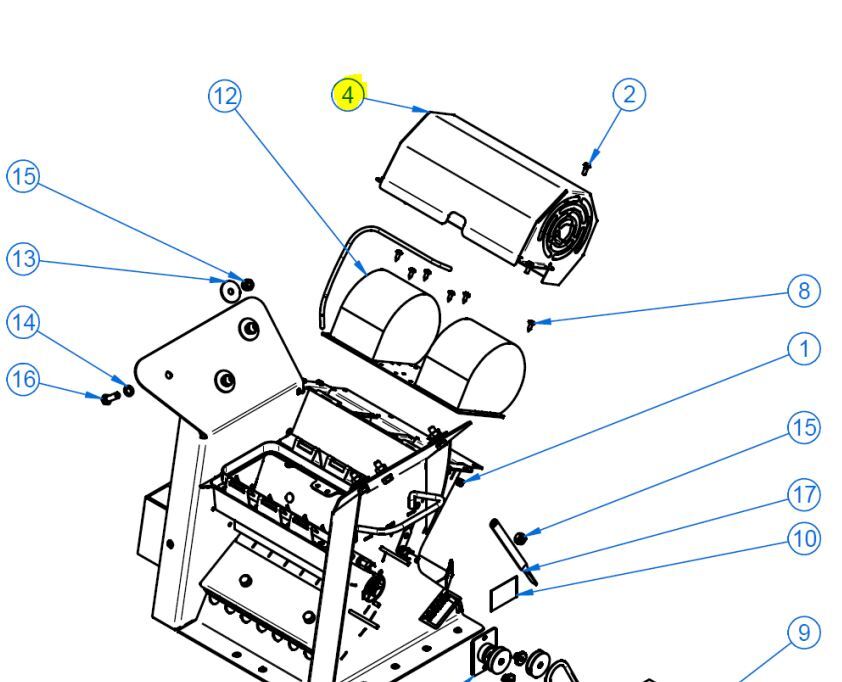 12
4
2
15
13
8
14
1
16
15
17
10
9