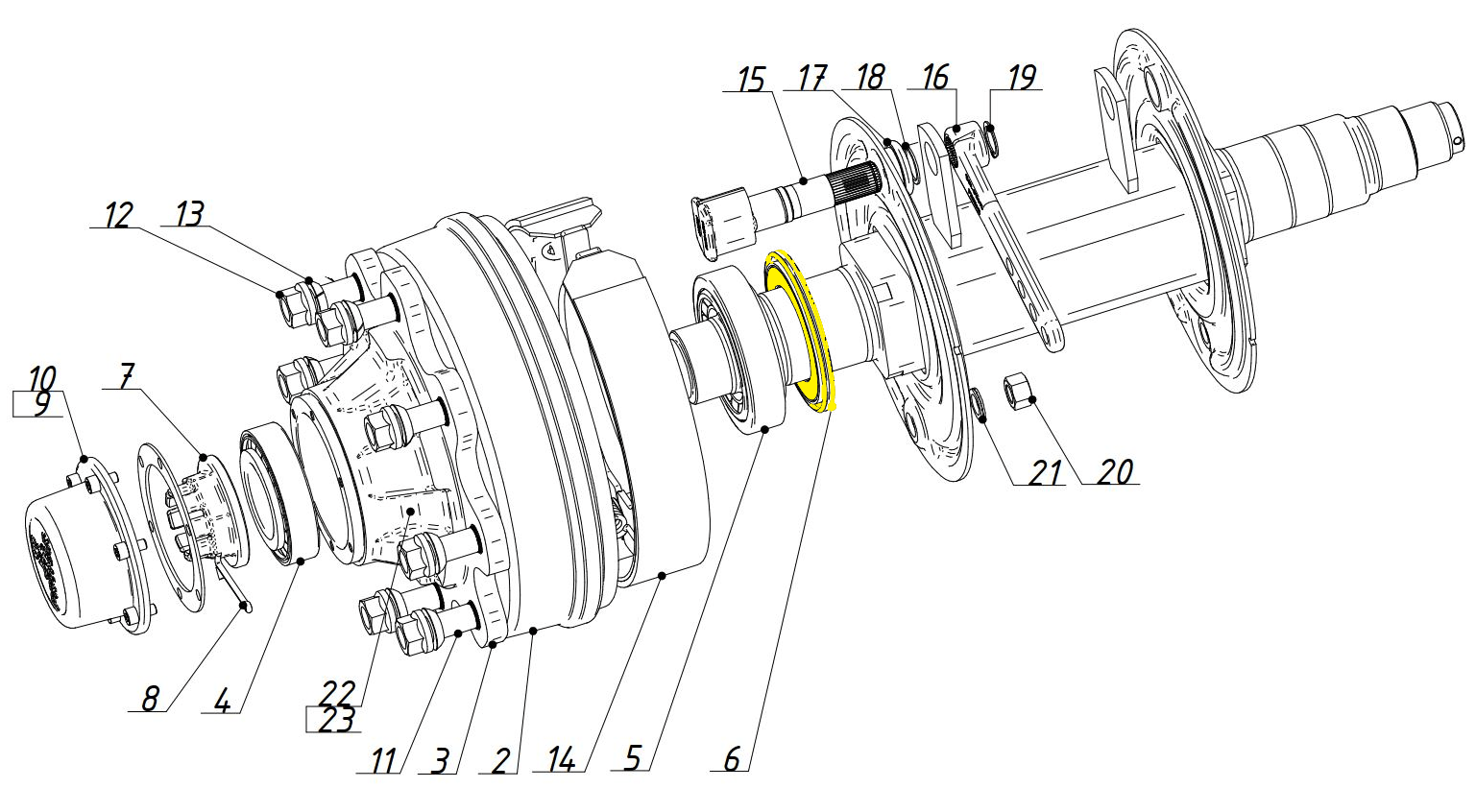 15 17 18 16 19

12 13

10
9

7

21 20

8 4

22
23

11 3 2 14 5 6