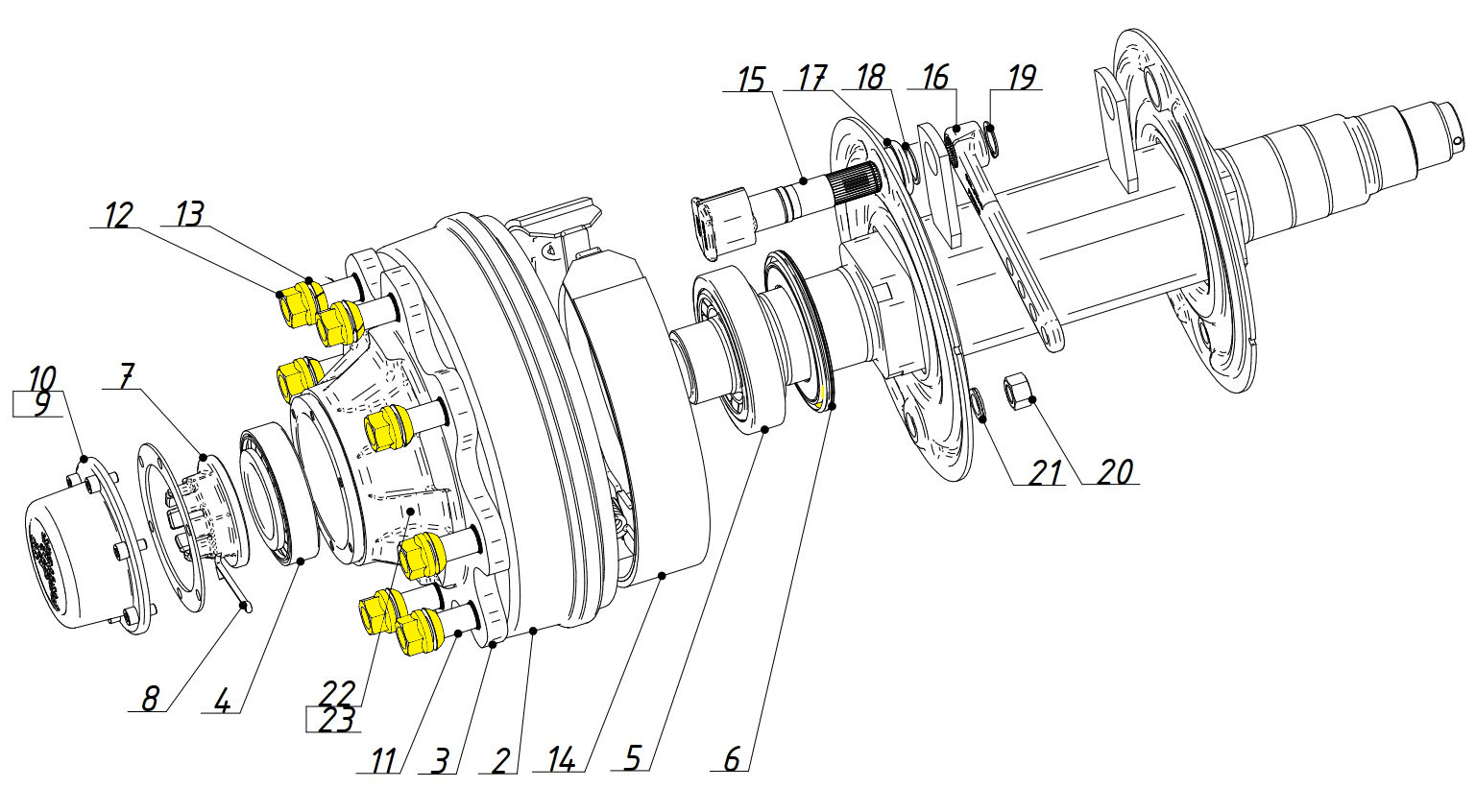 15 17 18 16 19
12 13
10
9
7
21 20
8 4
22
23
11 3 2 14 5 6