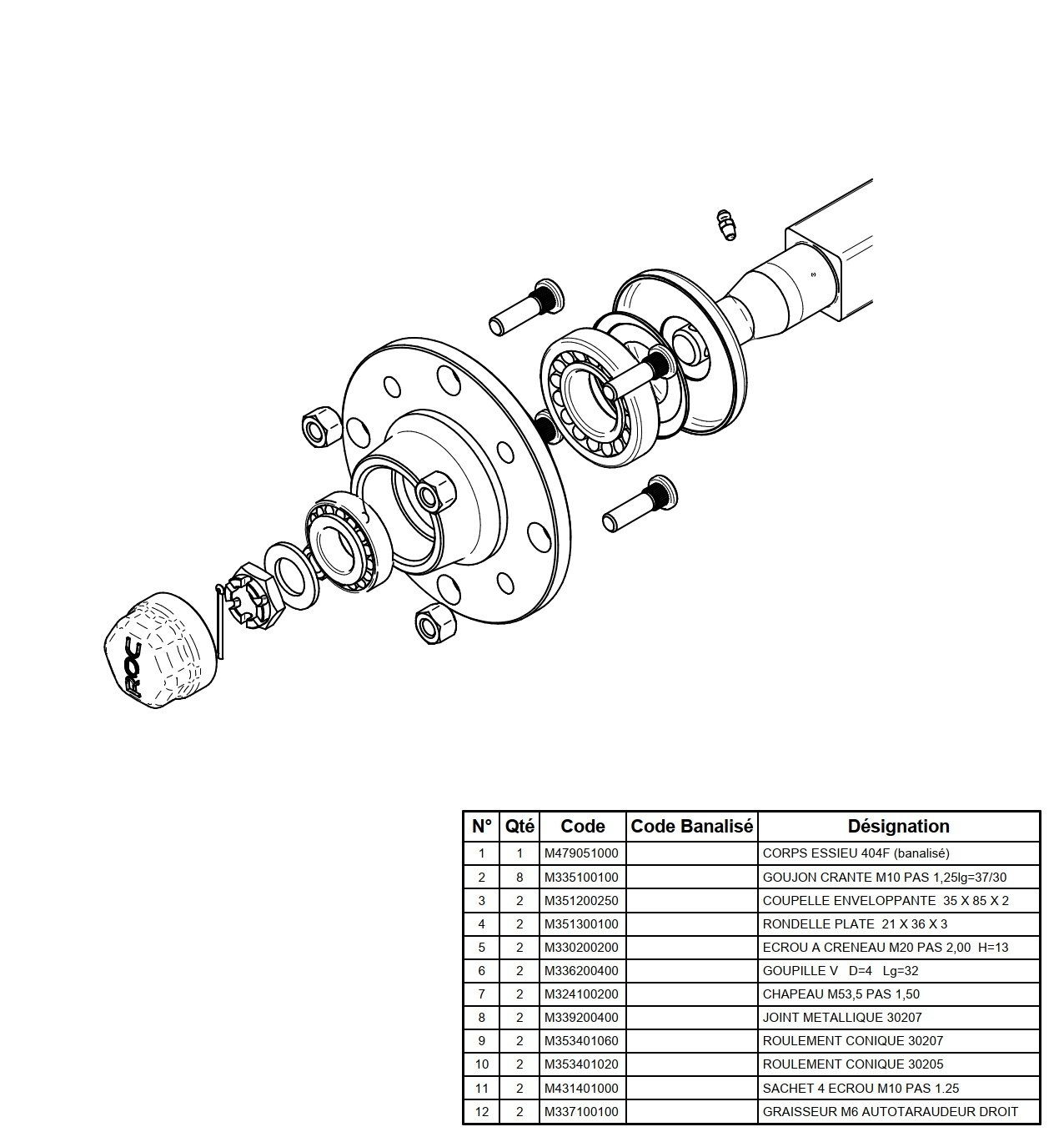 ROC

| N° | Qté | Code | Code Banalisé | Désignation |
|---|---|---|---|---|
| 1 | 1 | M479051000 | | CORPS ESSIEU 404F (banalisé) |
| 2 | 8 | M335100100 | | GOUJON CRANTE M10 PAS 1,25lg=37/30 |
| 3 | 2 | M351200250 | | COUPELLE ENVELOPPANTE 35 X 85 X 2 |
| 4 | 2 | M351300100 | | RONDELLE PLATE 21 X 36 X 3 |
| 5 | 2 | M330200200 | | ECROU A CRENEAU M20 PAS 2,00 H=13 |
| 6 | 2 | M336200400 | | GOUPILLE V D=4 Lg=32 |
| 7 | 2 | M324100200 | | CHAPEAU M53,5 PAS 1,50 |
| 8 | 2 | M339200400 | | JOINT METALLIQUE 30207 |
| 9 | 2 | M353401060 | | ROULEMENT CONIQUE 30207 |
| 10 | 2 | M353401020 | | ROULEMENT CONIQUE 30205 |
| 11 | 2 | M431401000 | | SACHET 4 ECROU M10 PAS 1.25 |
| 12 | 2 | M337100100 | | GRAISSEUR M6 AUTOTARAUDEUR DROIT |