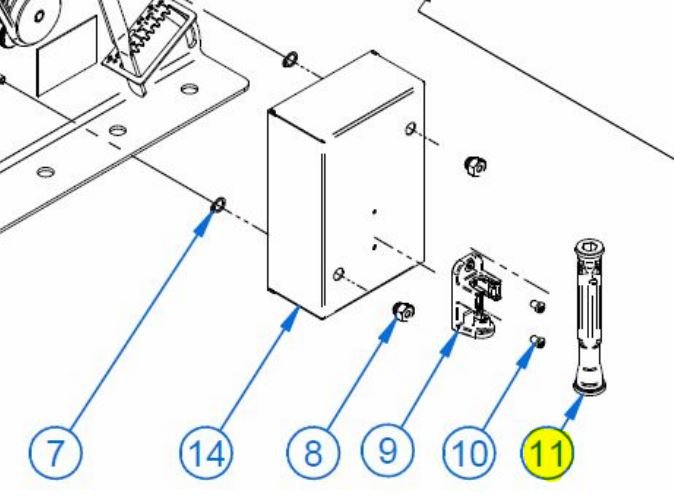 7
14
8
9
10
11