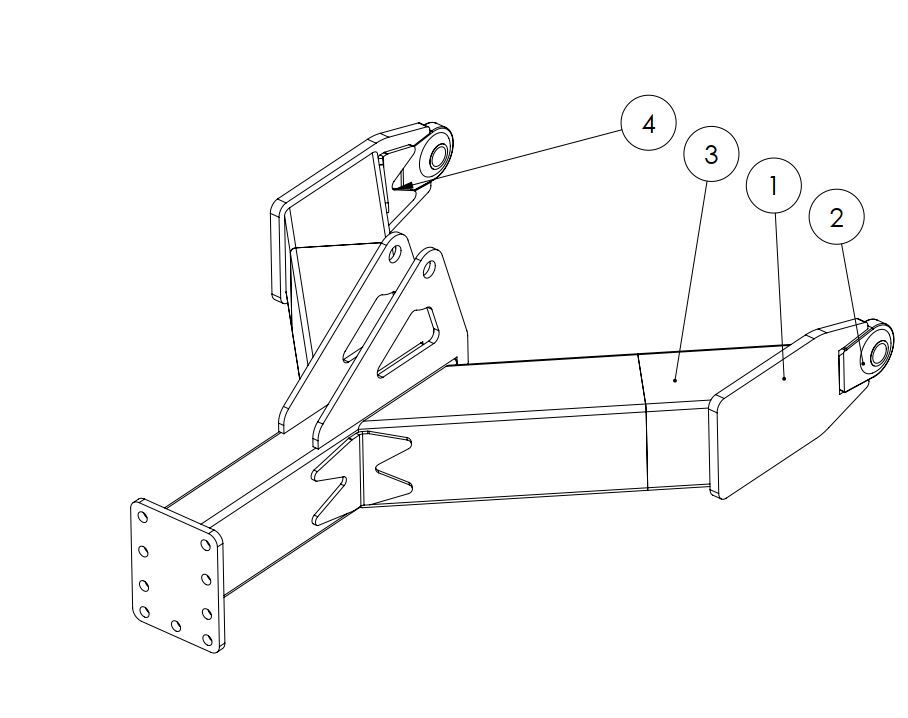 4
3
1
2