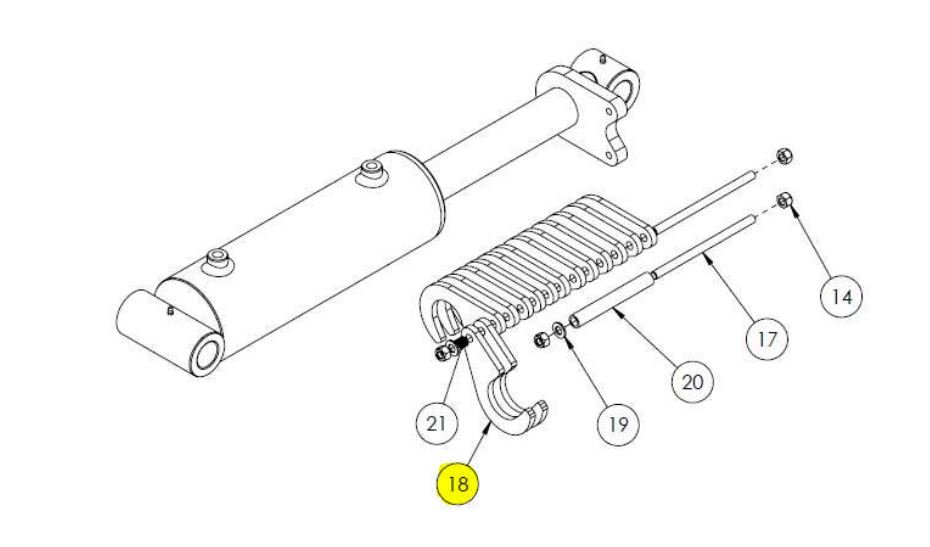 14
17
20
19
21
18