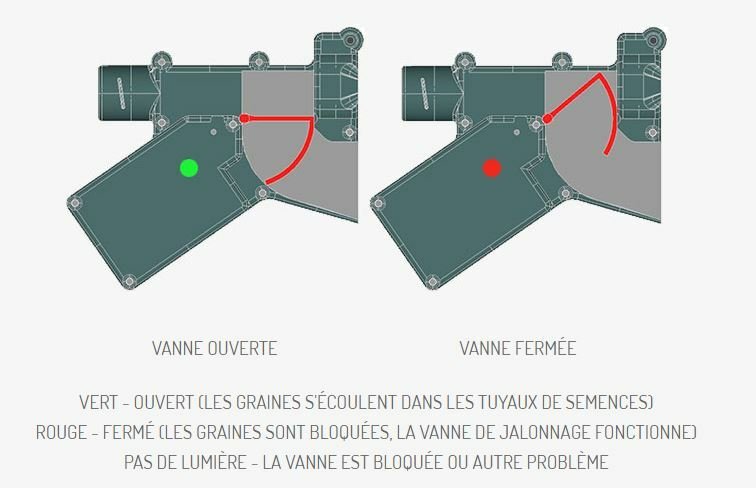 VANNE OUVERTE

VANNE FERMÉE

VERT - OUVERT (LES GRAINES S'ÉCOULENT DANS LES TUYAUX DE SEMENCES)
ROUGE - FERMÉ (LES GRAINES SONT BLOQUÉES, LA VANNE DE JALONNAGE FONCTIONNE)
PAS DE LUMIÈRE - LA VANNE EST BLOQUÉE OU AUTRE PROBLÈME