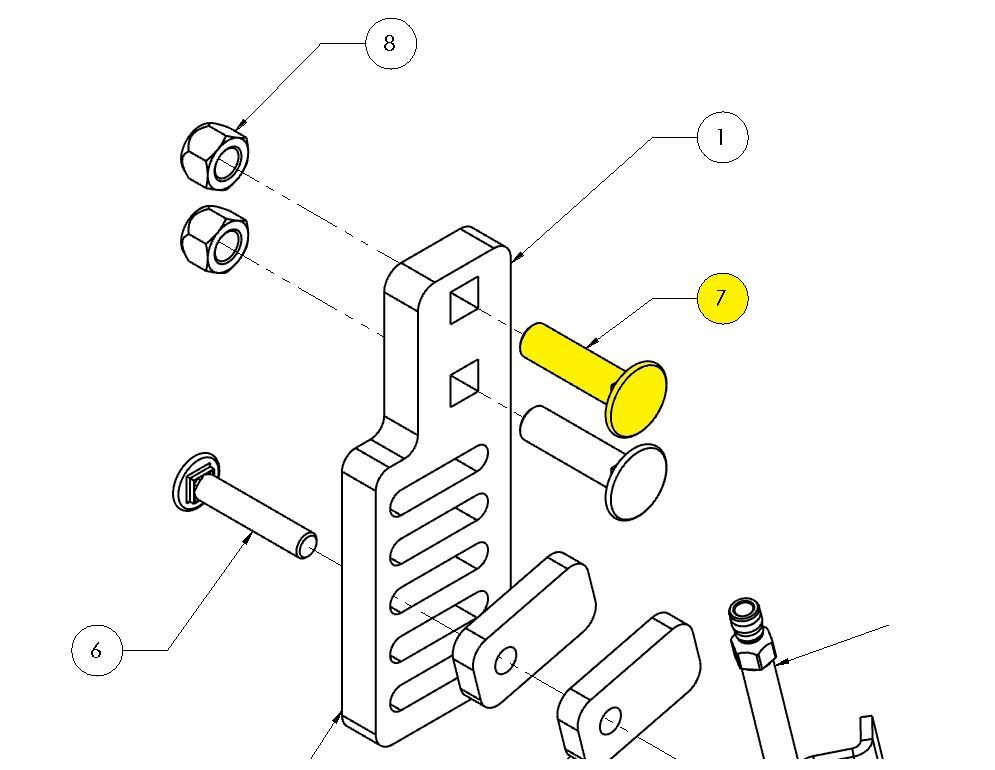 8

1

7

6