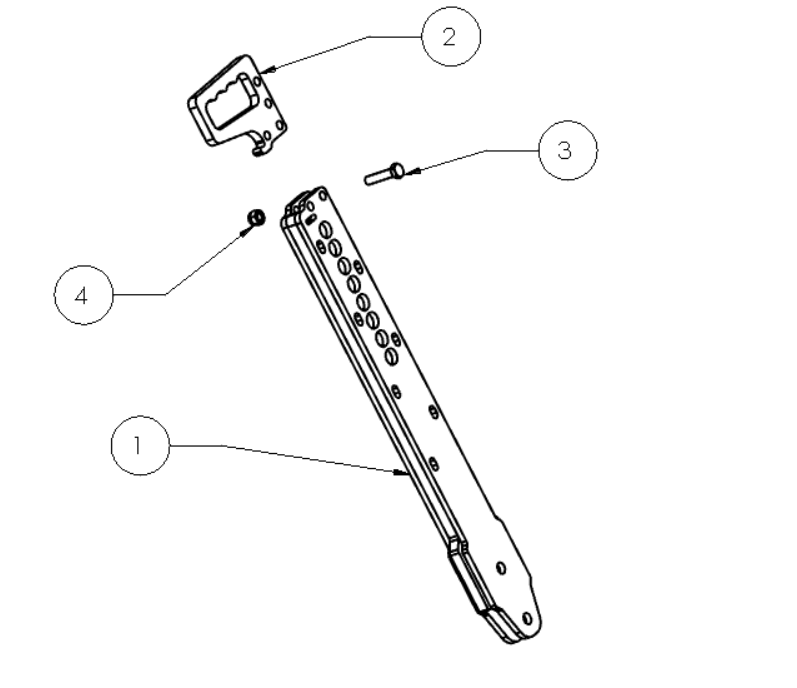 2

3

4

1