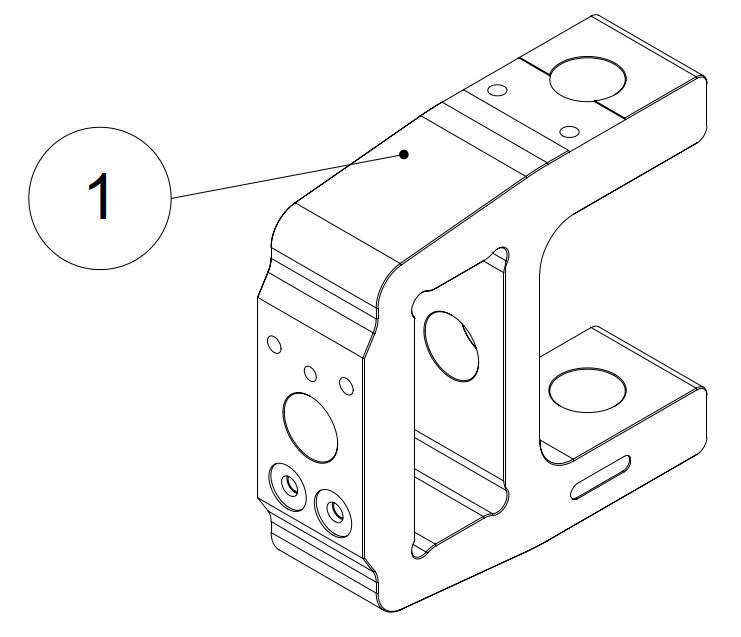 1