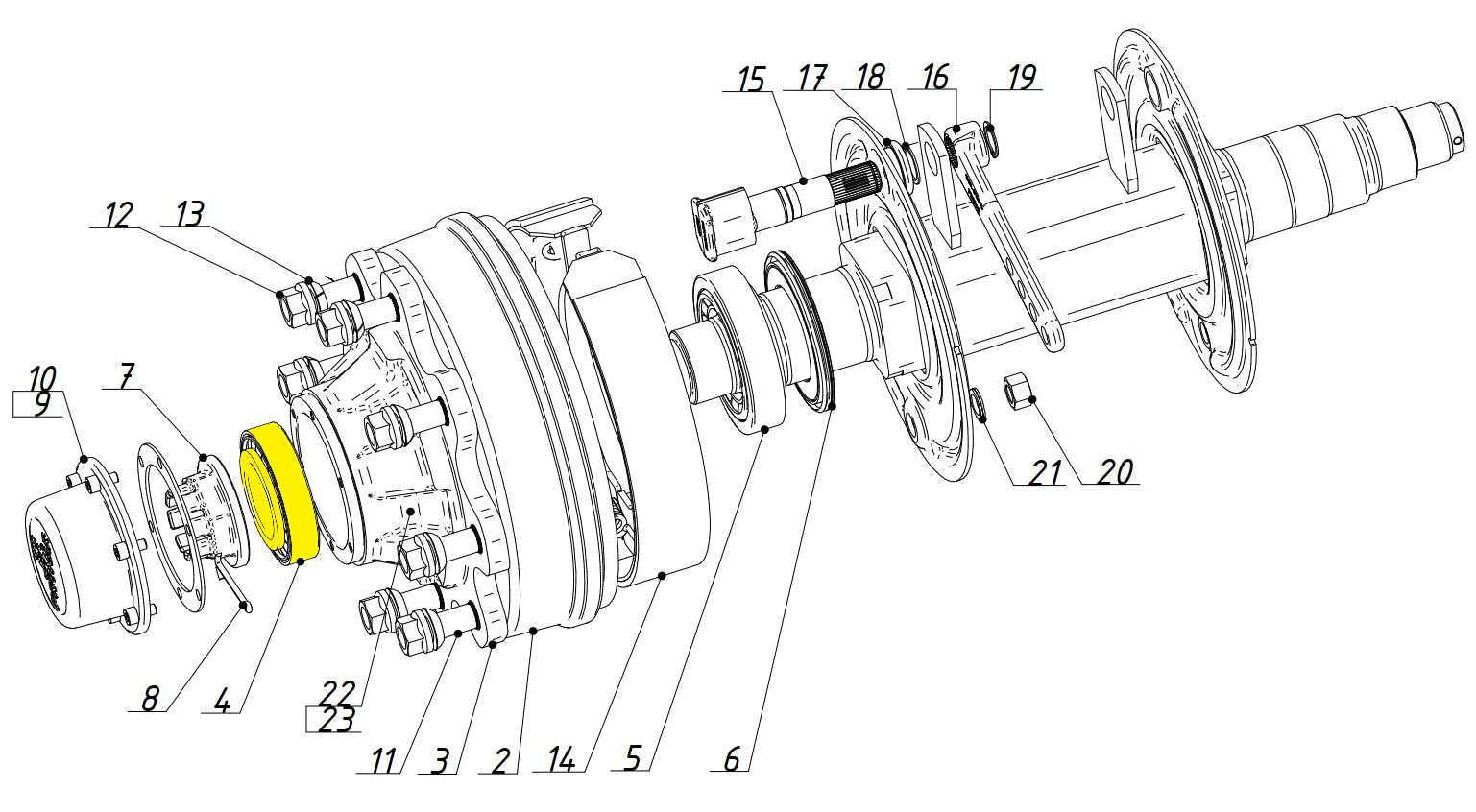 15
17
18
16
19
12
13
10
9
7
21
20
8
4
22
23
11
3
2
14
5
6