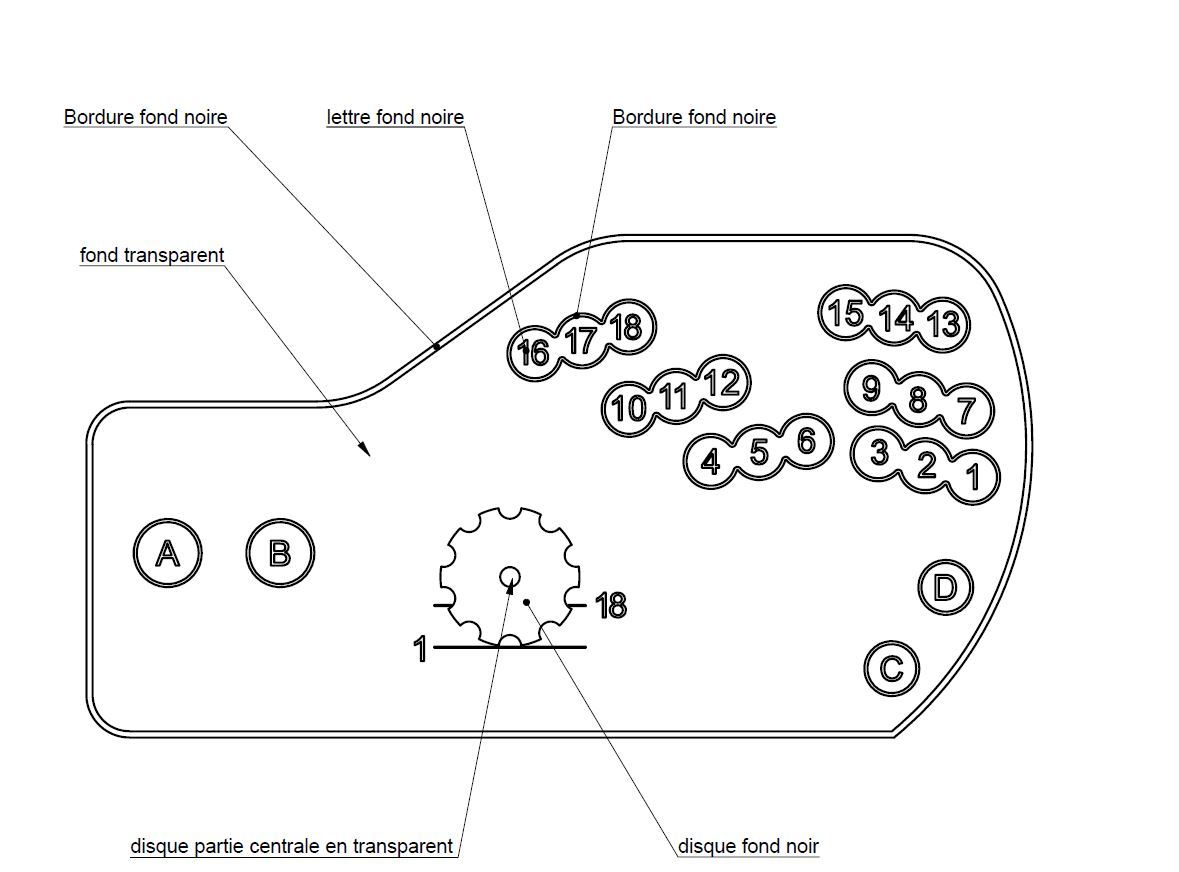 Bordure fond noire
lettre fond noire
Bordure fond noire
fond transparent
16 17 18
15 14 13
10 11 12
9 8 7
4 5 6
3 2 1
A
B
D
C
18
1
disque partie centrale en transparent
disque fond noir