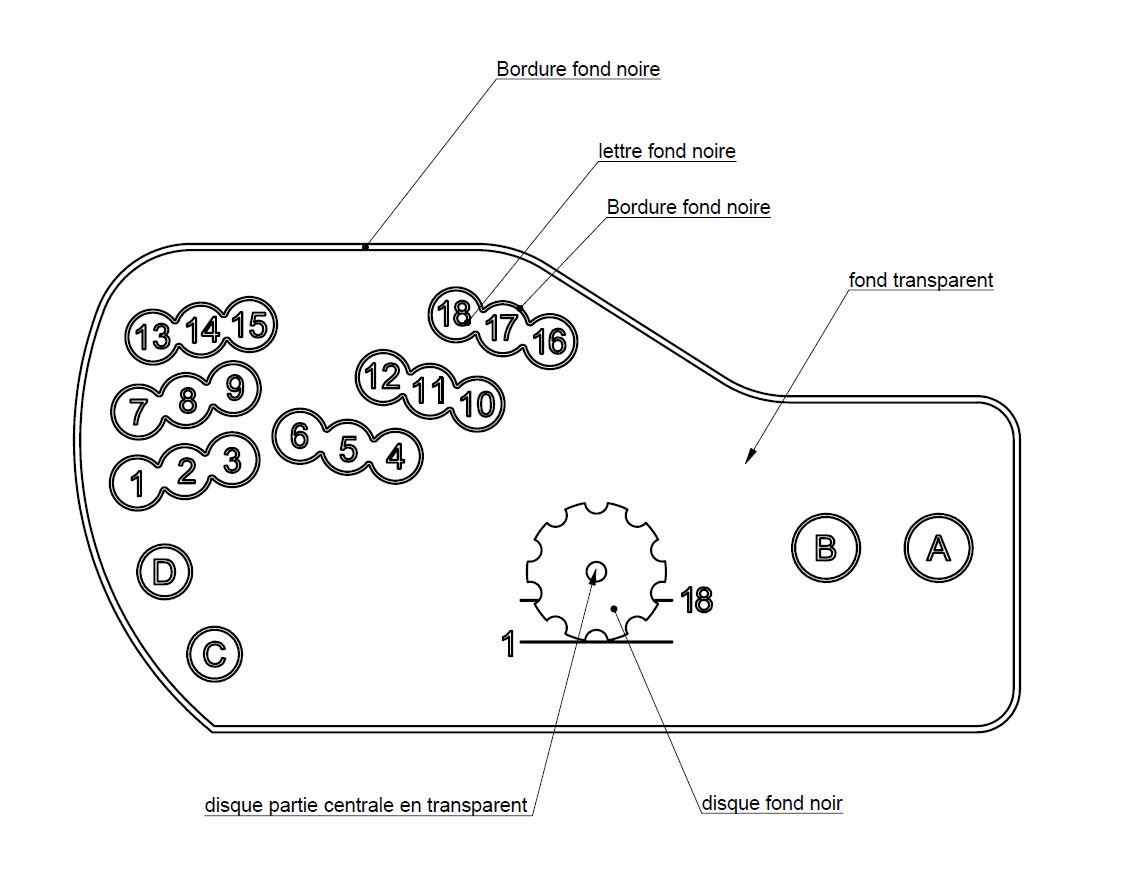 Bordure fond noire

lettre fond noire

Bordure fond noire

fond transparent

13 14 15

18 17 16

7 8 9

12 11 10

6 5 4

1 2 3

D

C

B

A

18

1

disque partie centrale en transparent

disque fond noir